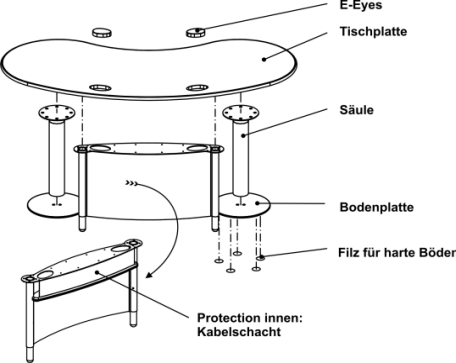 E-Eyes

Tischplatte

Säule

Bodenplatte

Filz für harte Böder

Protection innen: Kabelschacht